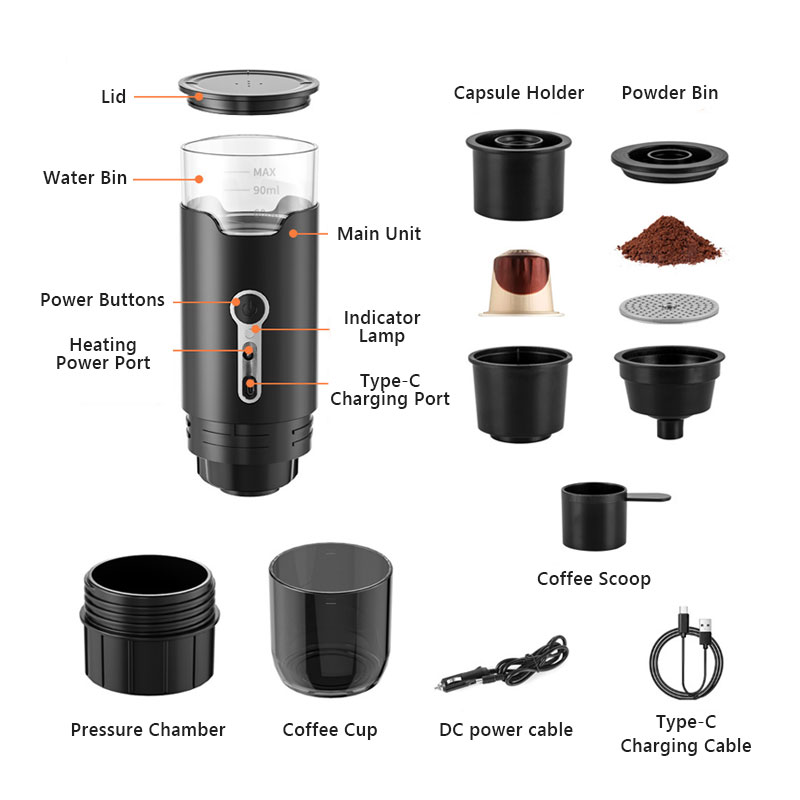 Lid

Water Bin

MAX

90ml

Main Unit

Power Buttons

Indicator Lamp

Heating Power Port

Type-C Charging Port

Capsule Holder

Powder Bin

Coffee Scoop

Pressure Chamber

Coffee Cup

DC power cable

Type-C Charging Cable