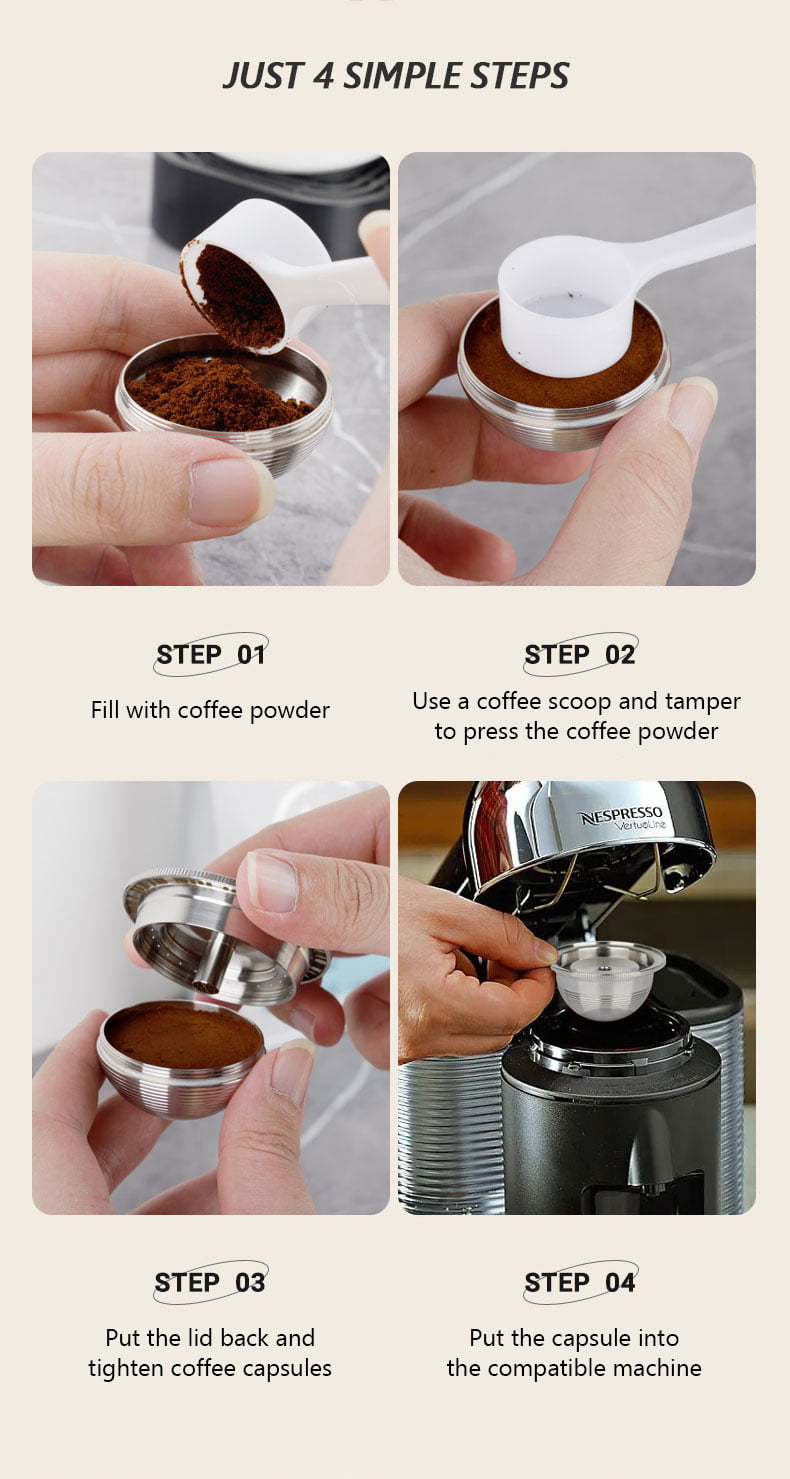 JUST 4 SIMPLE STEPS

STEP 01
Fill with coffee powder

STEP 02
Use a coffee scoop and tamper to press the coffee powder

NESPRESSO
VertuoLine

STEP 03
Put the lid back and tighten coffee capsules

STEP 04
Put the capsule into the compatible machine